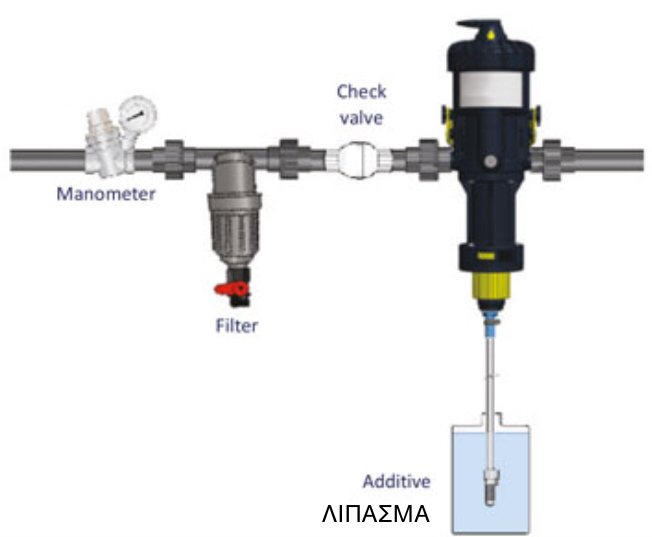 Check valve

Manometer

Filter

Additive

ΛΙΠΑΣΜΑ